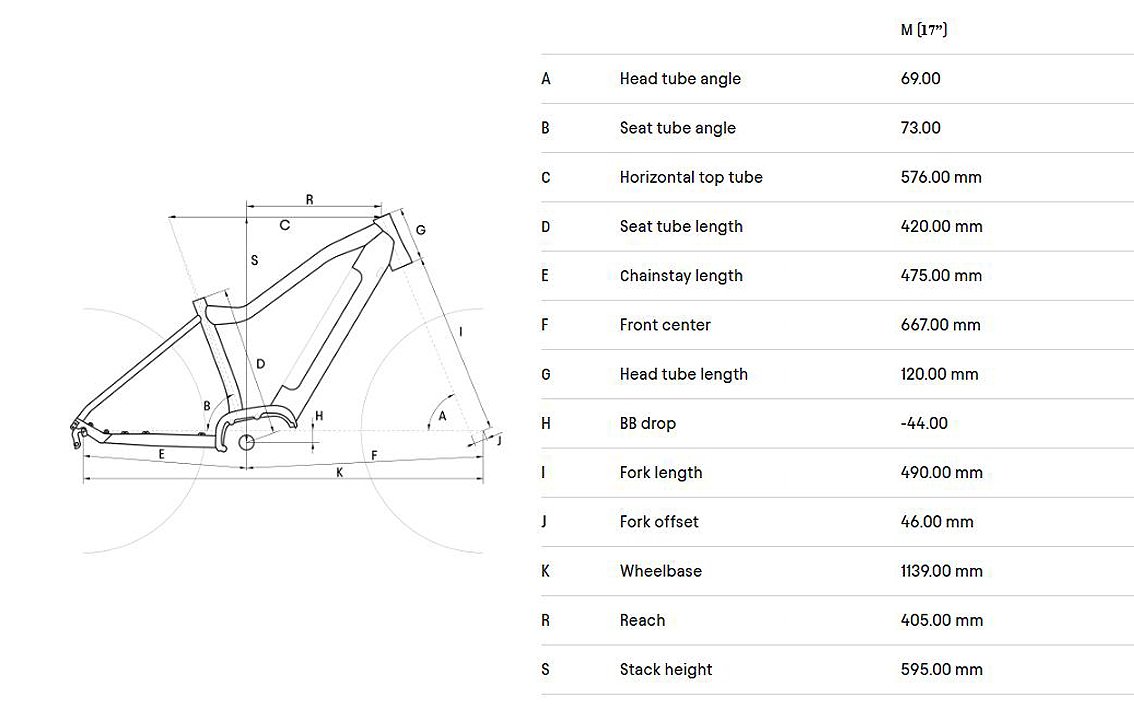 R
C
G
S
I
D
B
H
A
J
E
F
K

| | | M (17") |
|---|---|---|
| A | Head tube angle | 69.00 |
| B | Seat tube angle | 73.00 |
| C | Horizontal top tube | 576.00 mm |
| D | Seat tube length | 420.00 mm |
| E | Chainstay length | 475.00 mm |
| F | Front center | 667.00 mm |
| G | Head tube length | 120.00 mm |
| H | BB drop | -44.00 |
| I | Fork length | 490.00 mm |
| J | Fork offset | 46.00 mm |
| K | Wheelbase | 1139.00 mm |
| R | Reach | 405.00 mm |
| S | Stack height | 595.00 mm |